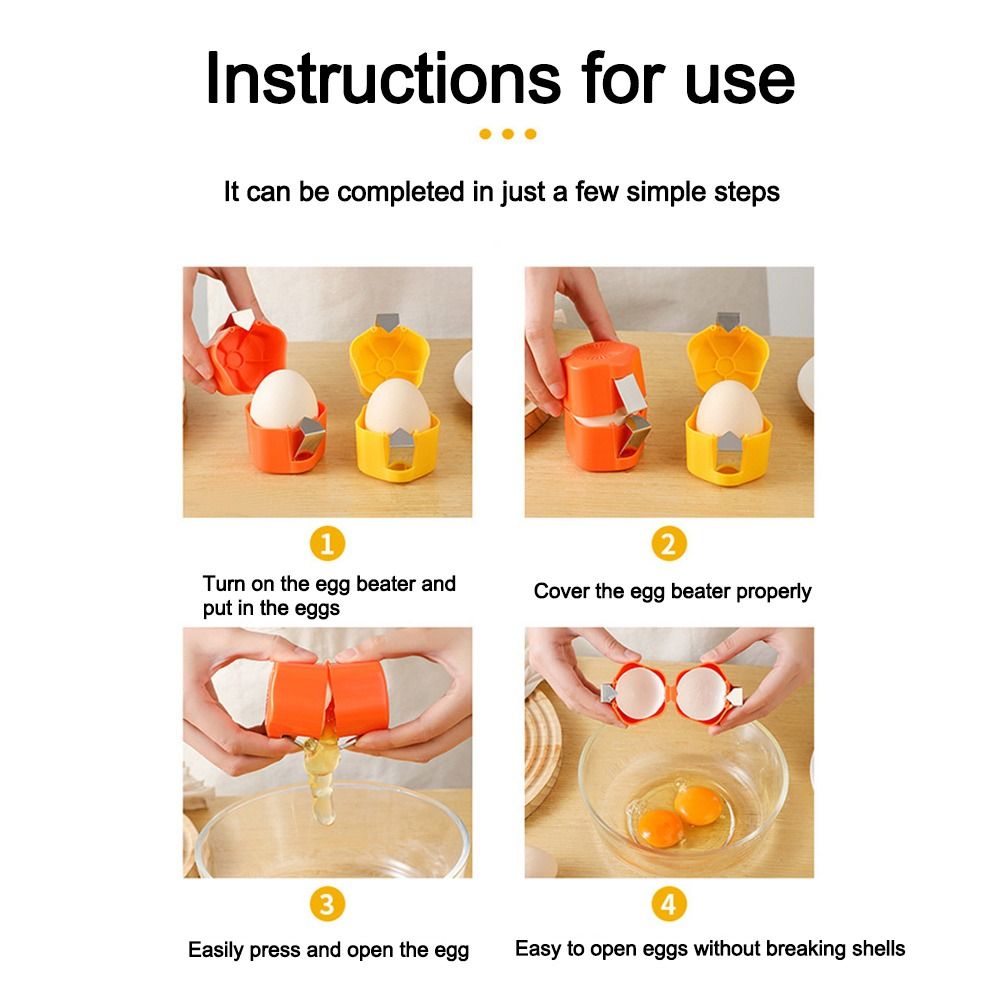 Instructions for use

It can be completed in just a few simple steps

1
Turn on the egg beater and put in the eggs

2
Cover the egg beater properly

3
Easily press and open the egg

4
Easy to open eggs without breaking shells